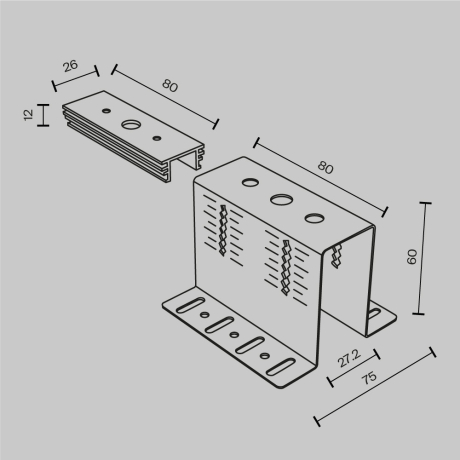 26
80
12
80
60
27.2
75