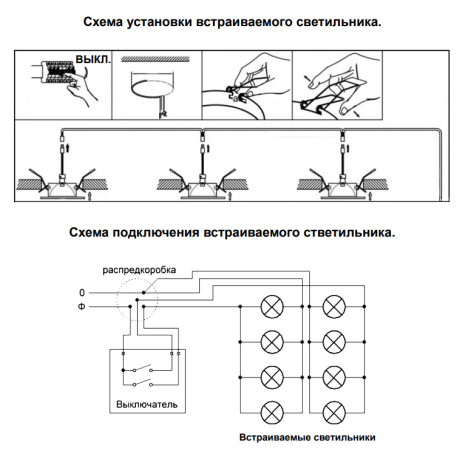 Схема установки встраиваемого светильника.

ВЫКЛ.

Схема подключения встраиваемого стветильника.

распредкоробка

0

Ф

Выключатель

Встраиваемые светильники