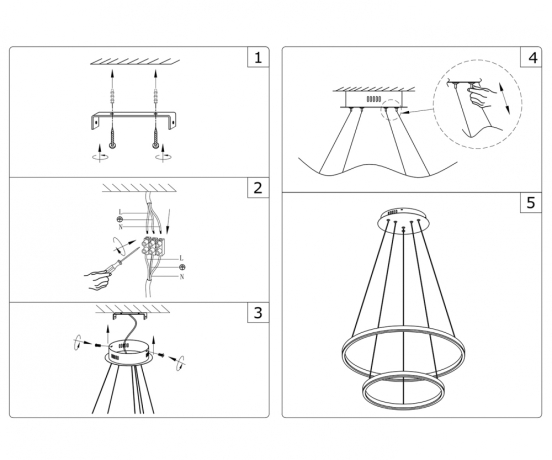 1

2

L
N

L
N

3

4

5