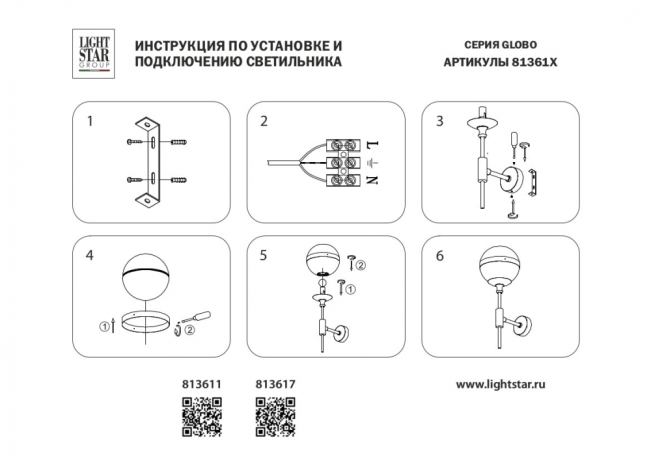 LIGHT STAR GROUP

ИНСТРУКЦИЯ ПО УСТАНОВКЕ И ПОДКЛЮЧЕНИЮ СВЕТИЛЬНИКА

СЕРИЯ GLOBO
АРТИКУЛЫ 81361X

1

2

L
N

3

4

①
②

5

②
①

6

813611
813617

www.lightstar.ru