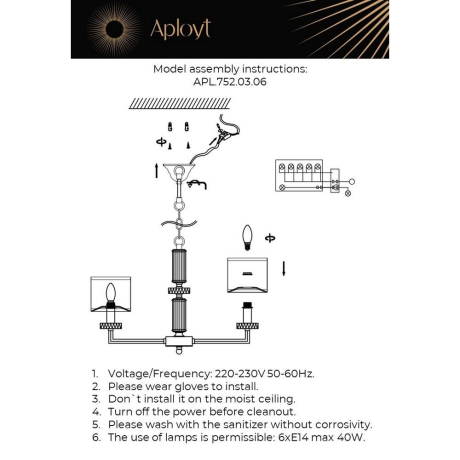 Aployt

Model assembly instructions:
APL.752.03.06

1. Voltage/Frequency: 220-230V 50-60Hz.
2. Please wear gloves to install.
3. Don`t install it on the moist ceiling.
4. Turn off the power before cleanout.
5. Please wash with the sanitizer without corrosivity.
6. The use of lamps is permissible: 6xE14 max 40W.