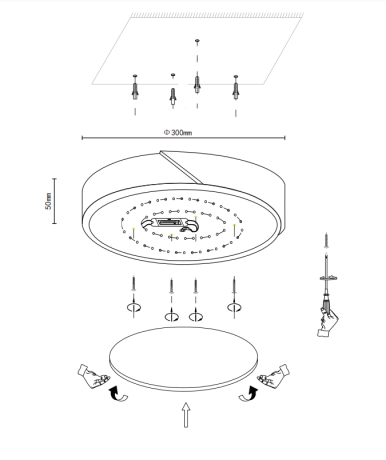 Φ 300mm

50mm