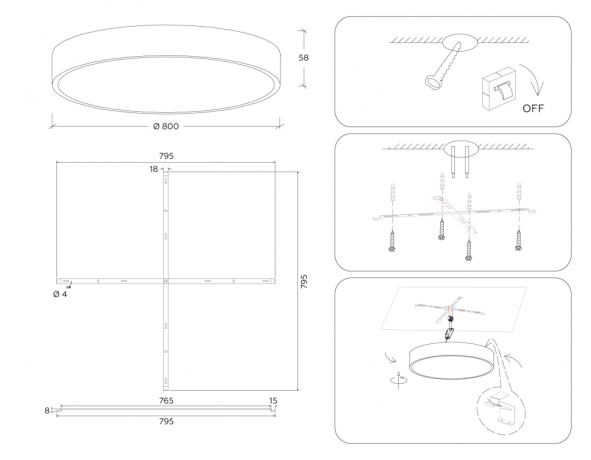 58

Ø 800

795

18

795

Ø 4

765

15

8

795

OFF