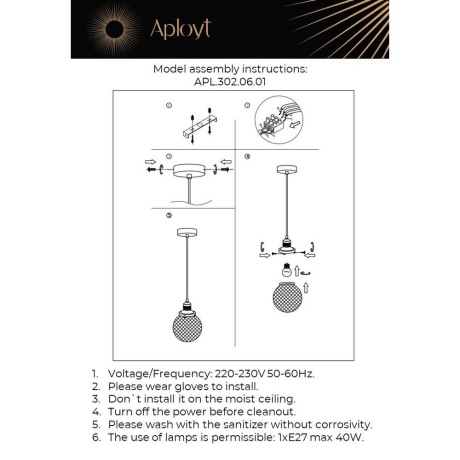 Aployt

Model assembly instructions:
APL.302.06.01

1. Voltage/Frequency: 220-230V 50-60Hz.
2. Please wear gloves to install.
3. Don`t install it on the moist ceiling.
4. Turn off the power before cleanout.
5. Please wash with the sanitizer without corrosivity.
6. The use of lamps is permissible: 1xE27 max 40W.