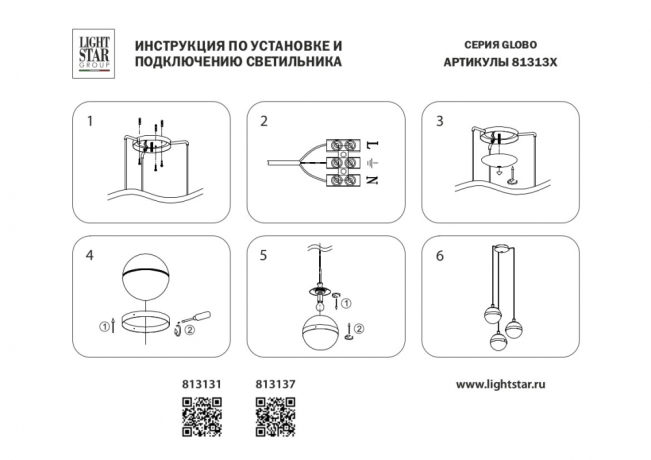 LIGHT STAR GROUP

ИНСТРУКЦИЯ ПО УСТАНОВКЕ И ПОДКЛЮЧЕНИЮ СВЕТИЛЬНИКА

СЕРИЯ GLOBO
АРТИКУЛЫ 81313X

1

2

L
N

3

4

① ②

5

① ②

6

813131

813137

www.lightstar.ru