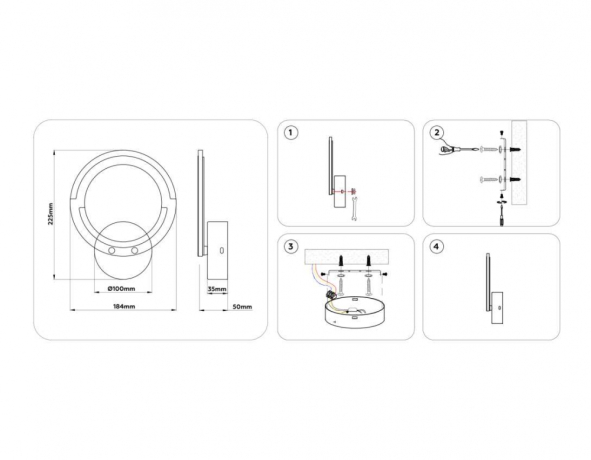 225mm

Ø100mm

184mm

35mm

50mm

1

2

3

4