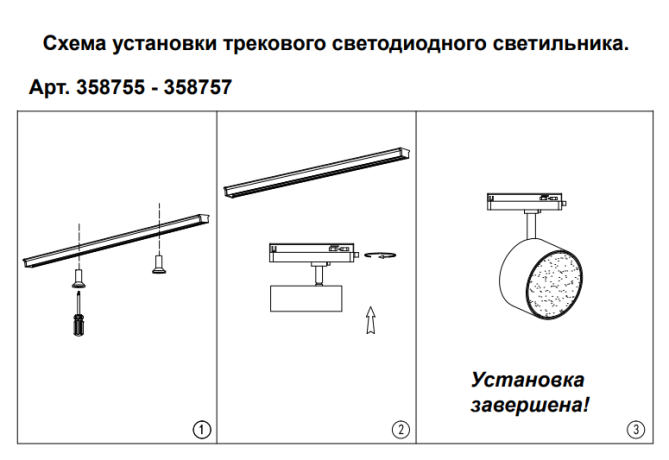 Схема установки трекового светодиодного светильника.

Арт. 358755 - 358757

①

②

Установка завершена!

③