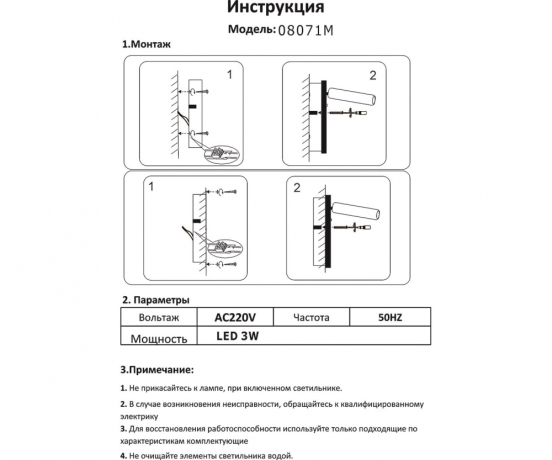 Инструкция

Модель: 08071M

1.Монтаж

1

2

1

2

2. Параметры

| Вольтаж | AC220V | Частота | 50HZ |
|---|---|---|---|
| Мощность | LED 3W | | |

3.Примечание:

1. Не прикасайтесь к лампе, при включенном светильнике.

2. В случае возникновения неисправности, обращайтесь к квалифицированному электрику

3. Для восстановления работоспособности используйте только подходящие по характеристикам комплектующие

4. Не очищайте элементы светильника водой.