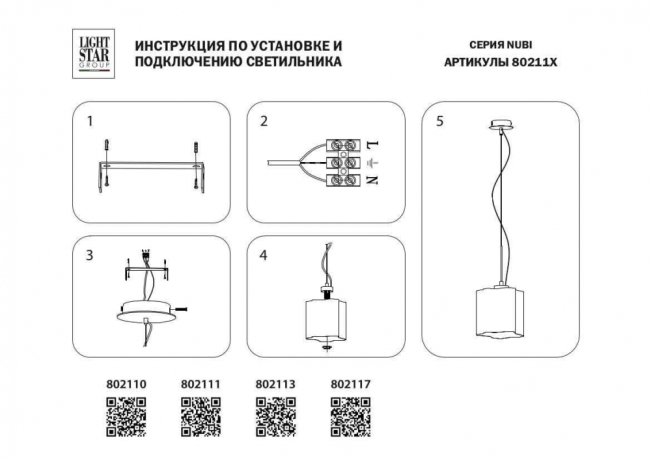 LIGHT STAR GROUP

ИНСТРУКЦИЯ ПО УСТАНОВКЕ И ПОДКЛЮЧЕНИЮ СВЕТИЛЬНИКА

СЕРИЯ NUBI
АРТИКУЛЫ 80211X

1

2

L
N

3

4

5

802110 802111 802113 802117