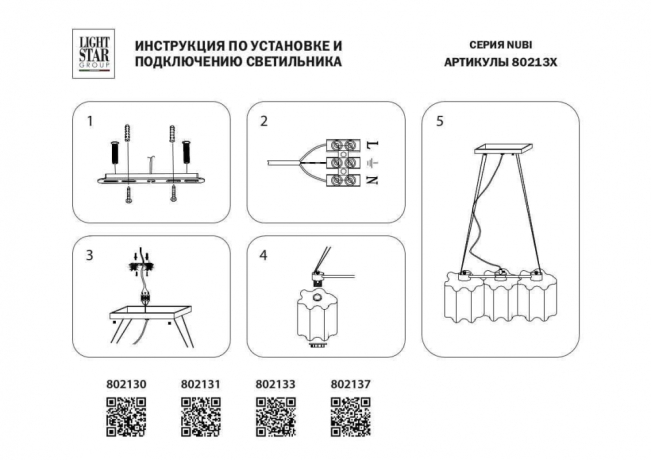 LIGHT STAR GROUP

ИНСТРУКЦИЯ ПО УСТАНОВКЕ И ПОДКЛЮЧЕНИЮ СВЕТИЛЬНИКА

СЕРИЯ NUBI
АРТИКУЛЫ 80213X

1

2

L
N

3

4

5

802130
802131
802133
802137