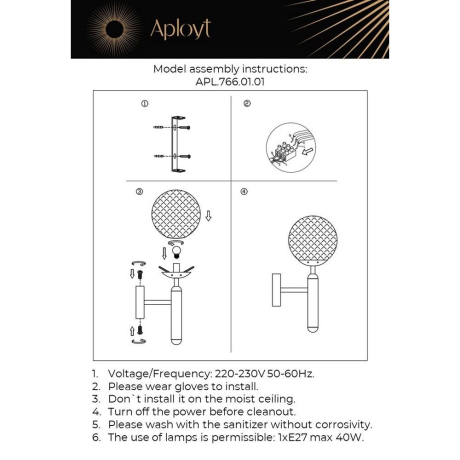 Aployt

Model assembly instructions:
APL.766.01.01

①

②

③

④

1. Voltage/Frequency: 220-230V 50-60Hz.
2. Please wear gloves to install.
3. Don`t install it on the moist ceiling.
4. Turn off the power before cleanout.
5. Please wash with the sanitizer without corrosivity.
6. The use of lamps is permissible: 1xE27 max 40W.